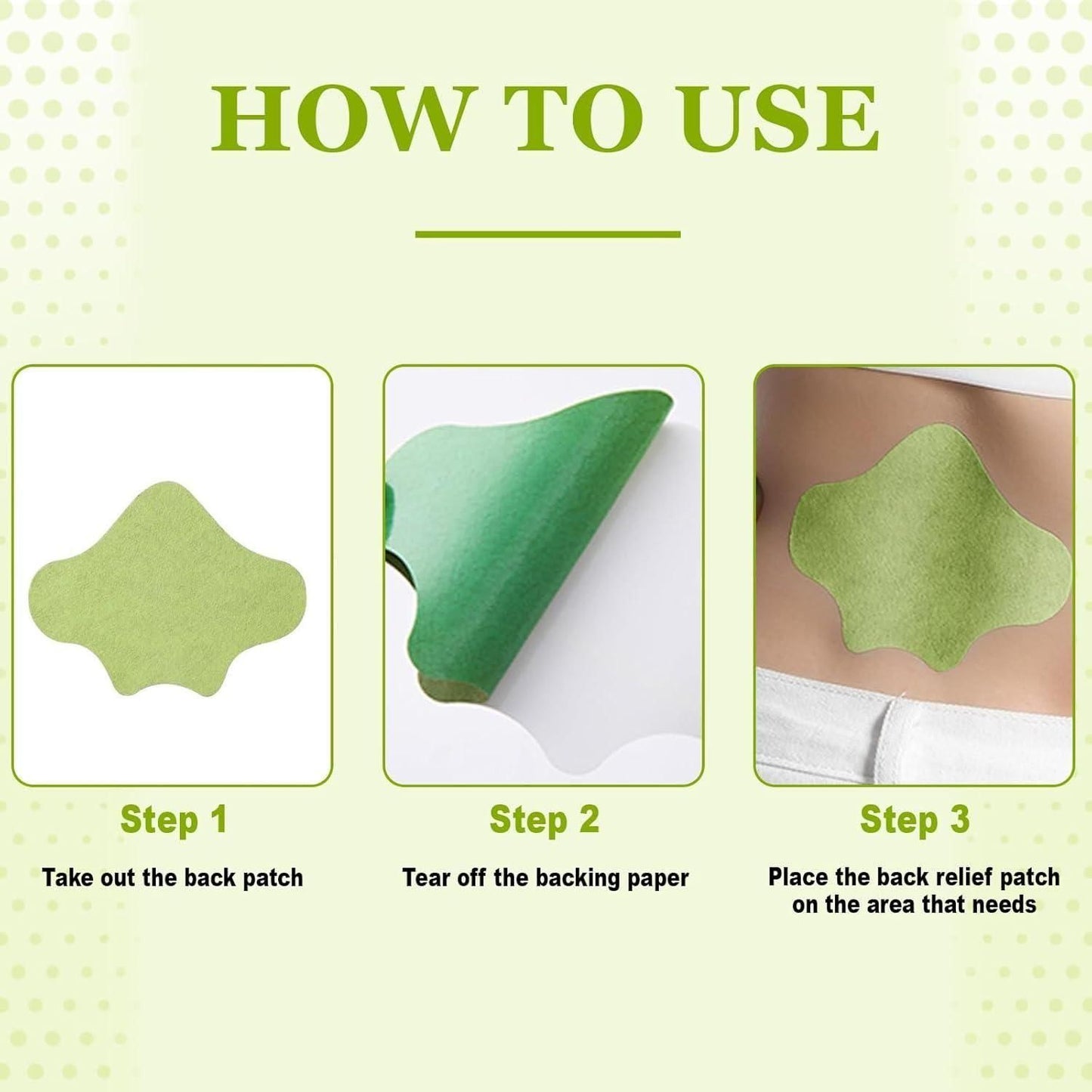 HOW TO USE

Step 1

Take out the back patch

Step 2

Tear off the backing paper

Step 3

Place the back relief patch on the area that needs